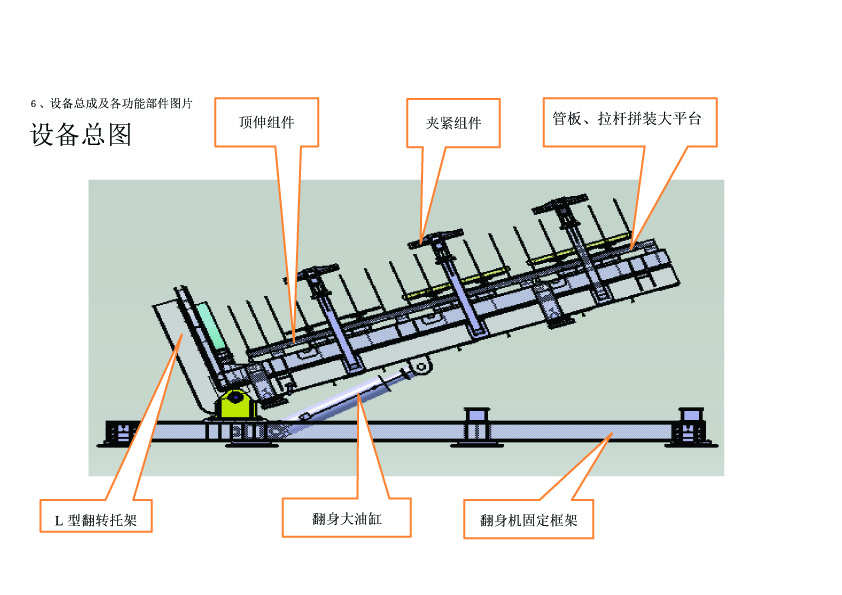 6、设备总成及各功能部件图片

设备总图

顶伸组件

夹紧组件

管板、拉杆拼装大平台

L 型翻转托架

翻身大油缸

翻身机固定框架